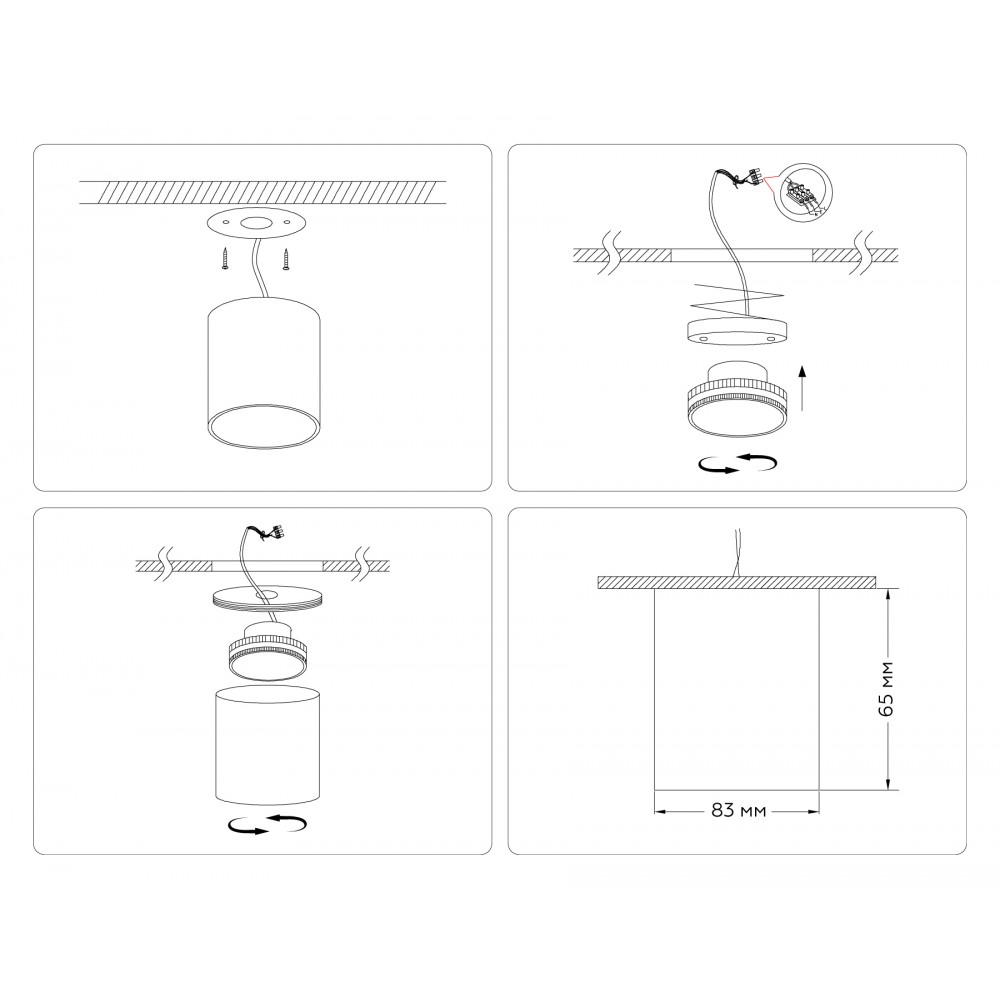 65 мм
83 мм