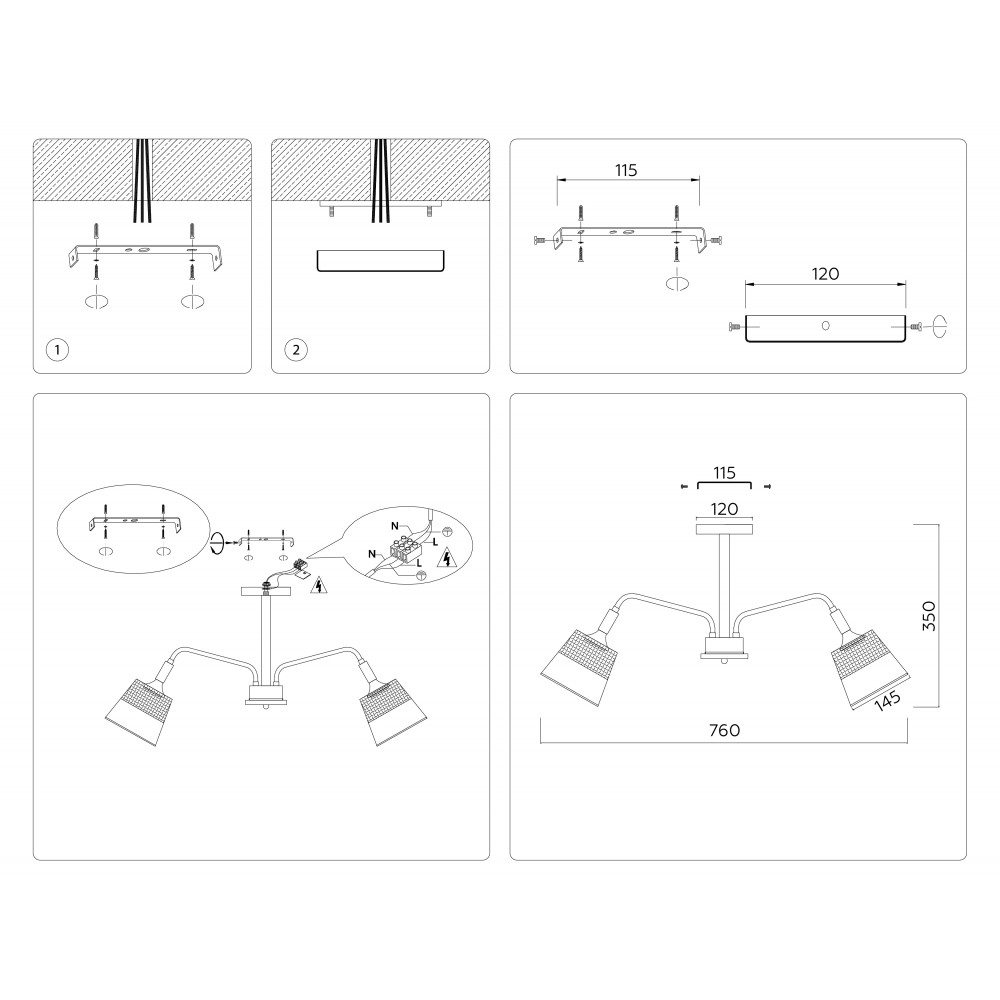 1

2

115

120

N
L
N
L

115

120

350

145

760