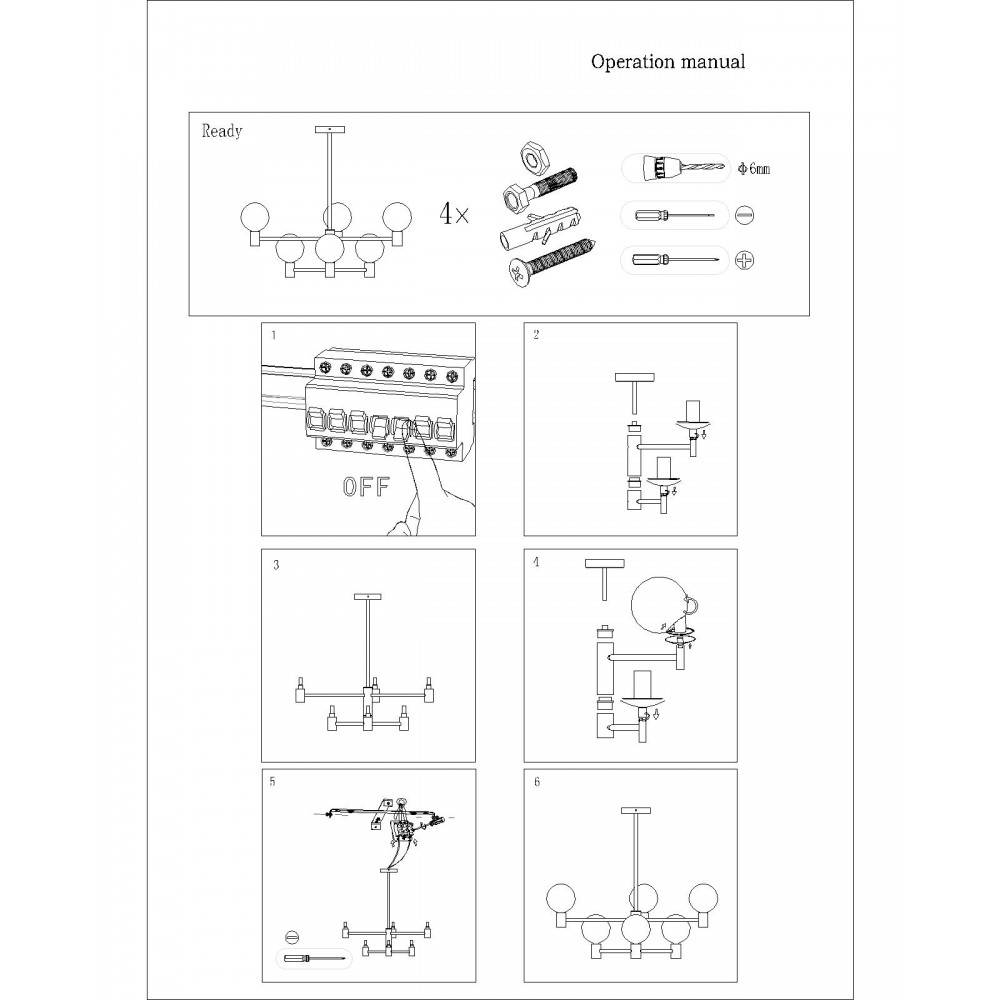 Operation manual

Ready

4×

Φ6mm

1

OFF

2

3

4

5

6